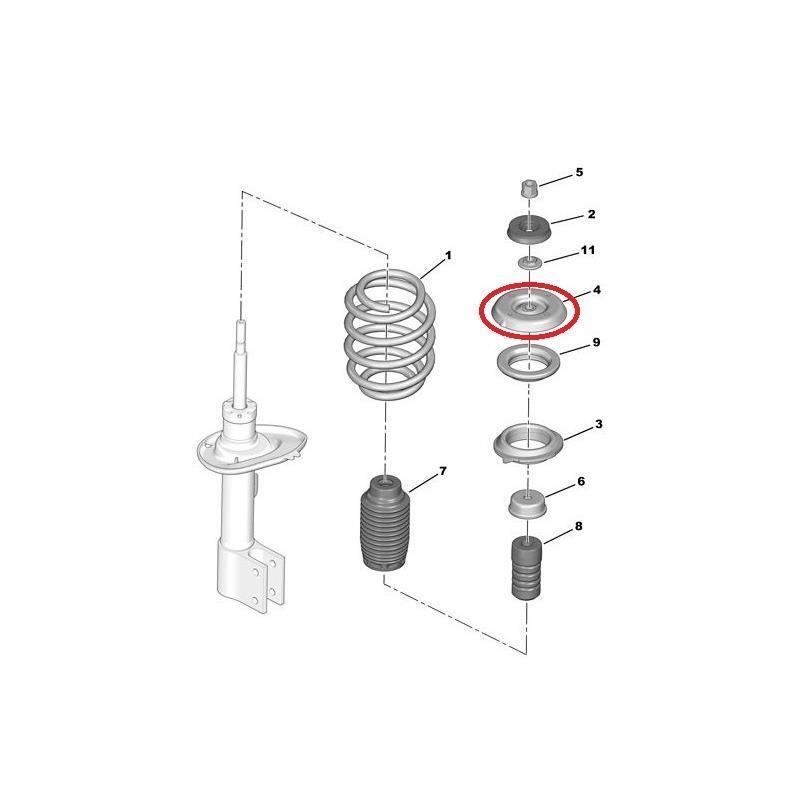 5
2
11
1
4
9
3
7
6
8