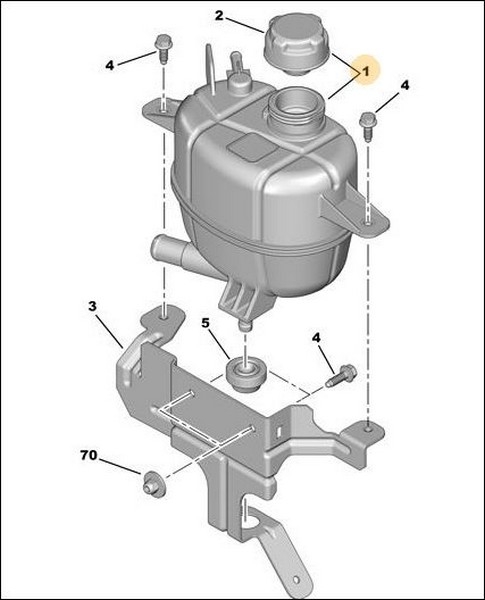 2
4
1
4
3
5
4
70